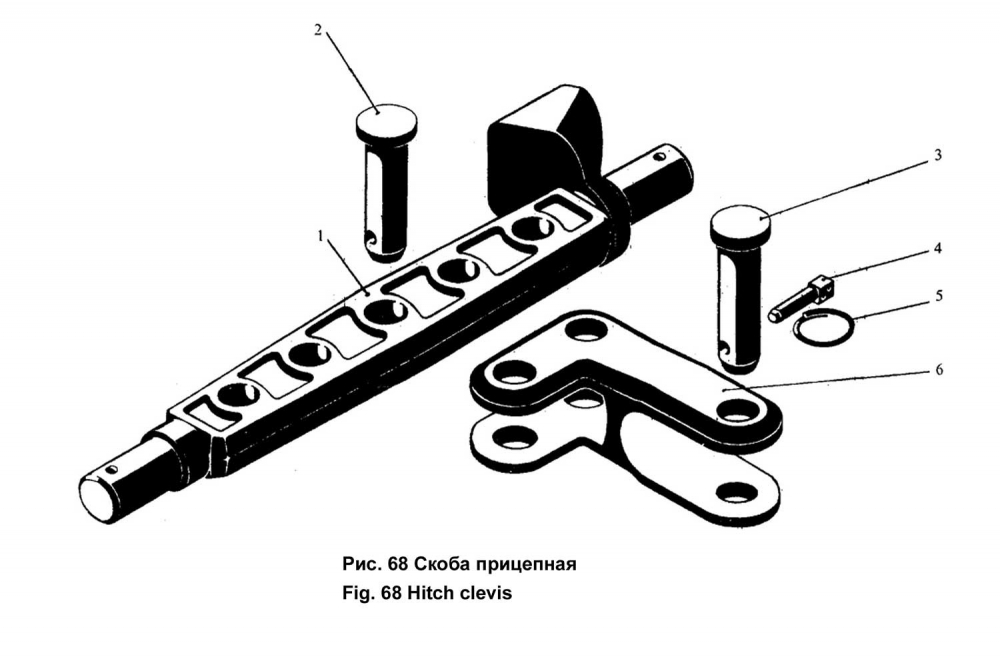 2

3

1

4

5

6

Рис. 68 Скоба прицепная
Fig. 68 Hitch clevis